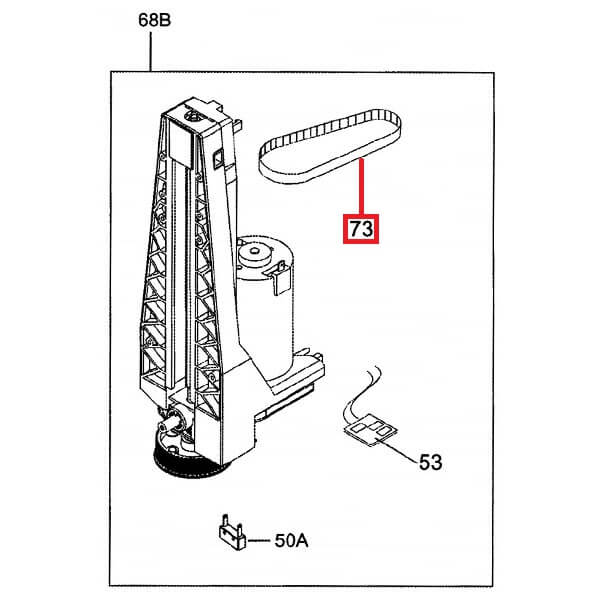 68B

73

53

50A